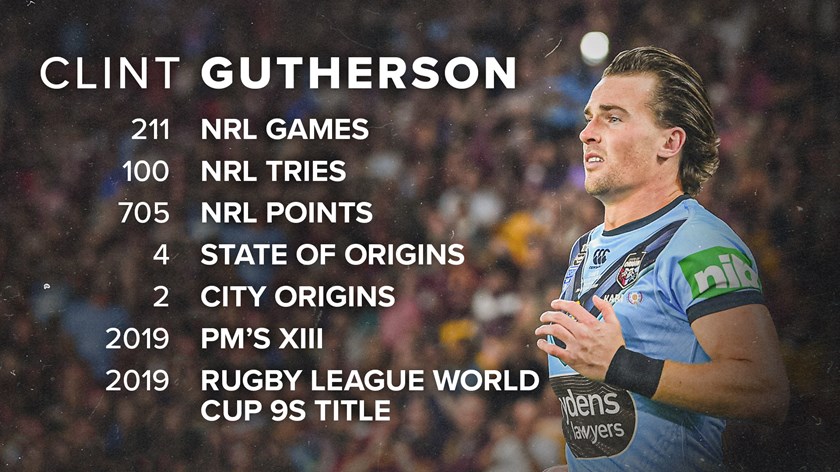 CLINT GUTHERSON

211 NRL GAMES
100 NRL TRIES
705 NRL POINTS
4 STATE OF ORIGINS
2 CITY ORIGINS
2019 PM'S XIII
2019 RUGBY LEAGUE WORLD CUP 9S TITLE

nib

ydens lawyers